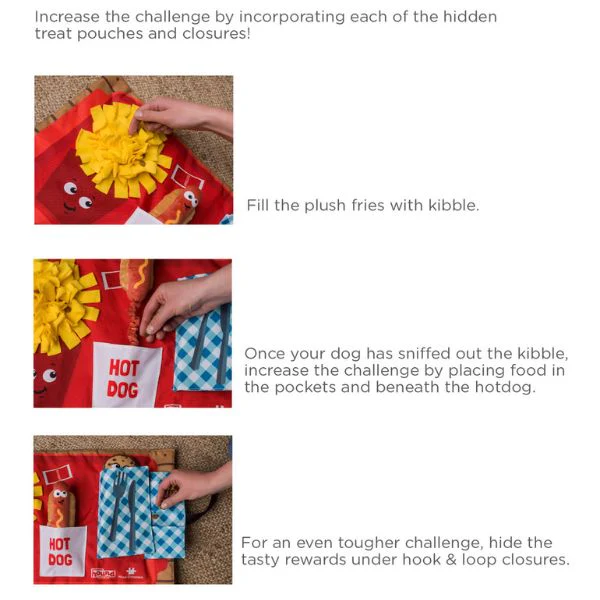 Increase the challenge by incorporating each of the hidden treat pouches and closures!

Fill the plush fries with kibble.

HOT DOG

Once your dog has sniffed out the kibble, increase the challenge by placing food in the pockets and beneath the hotdog.

HOT DOG

For an even tougher challenge, hide the tasty rewards under hook & loop closures.